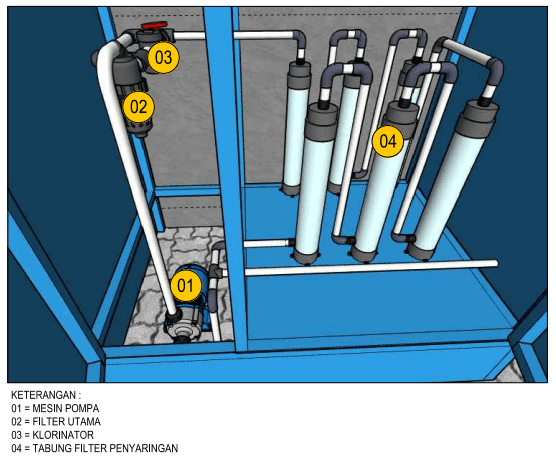 03

02

04

01

KETERANGAN :
01 = MESIN POMPA
02 = FILTER UTAMA
03 = KLORINATOR
04 = TABUNG FILTER PENYARINGAN