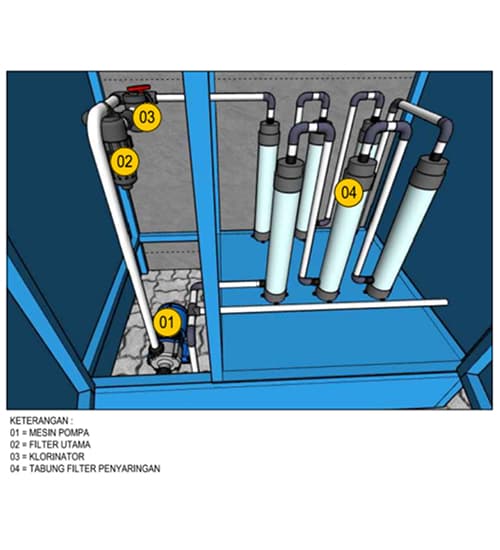 03

02

04

01

KETERANGAN :
01 = MESIN POMPA
02 = FILTER UTAMA
03 = KLORINATOR
04 = TABUNG FILTER PENYARINGAN